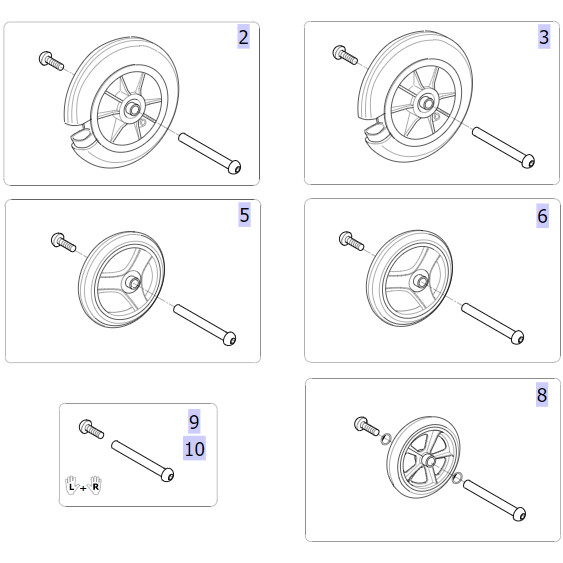 2

3

5

6

9
10

L + R

8