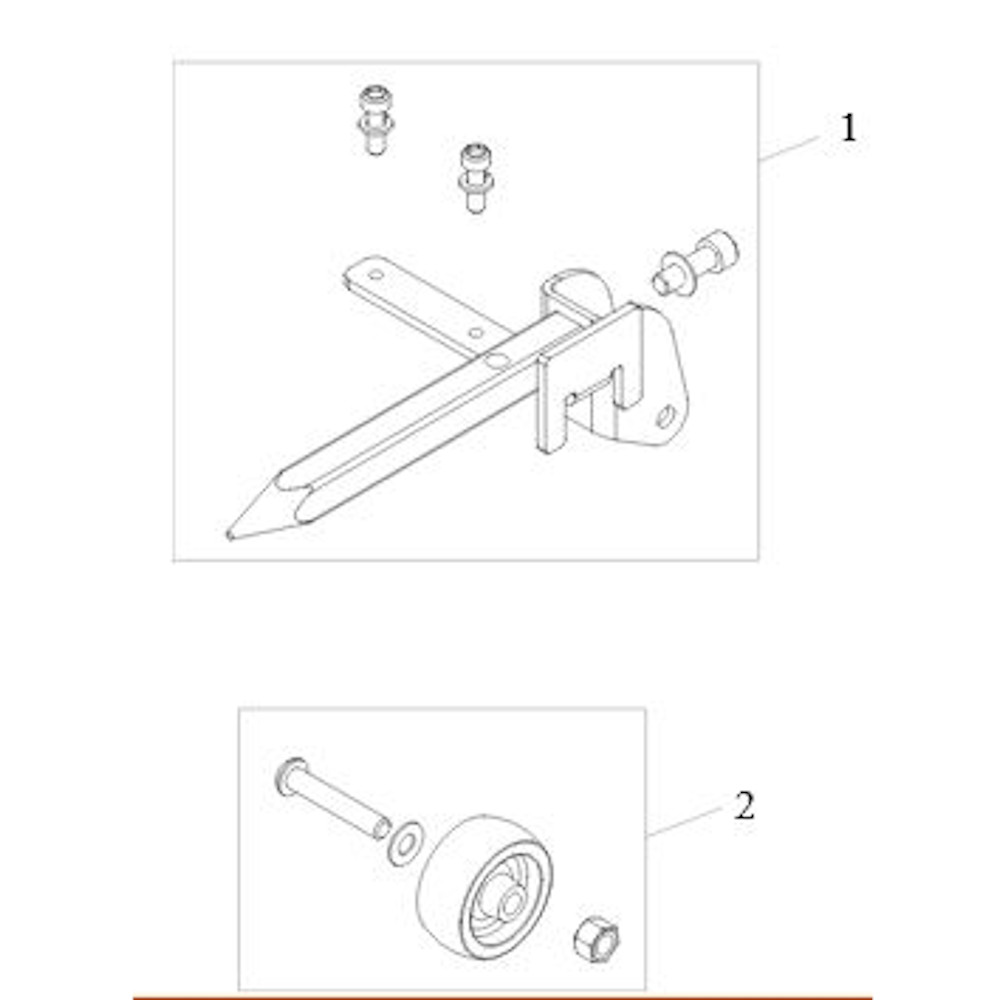 1

2