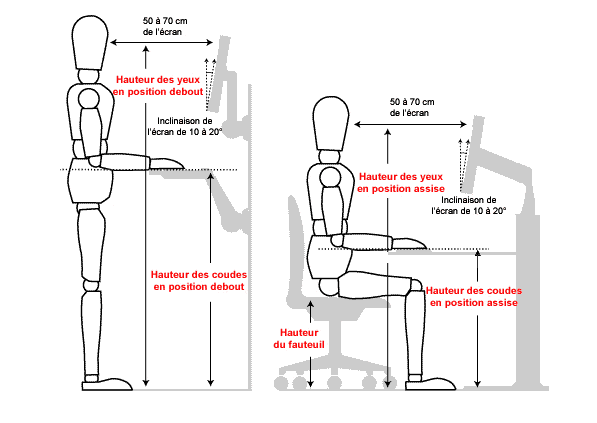 50 à 70 cm
de l'écran

Hauteur des yeux
en position debout

Inclinaison de
l'écran de 10 à 20°

Hauteur des coudes
en position debout

50 à 70 cm
de l'écran

Hauteur des yeux
en position assise

Inclinaison de
l'écran de 10 à 20°

Hauteur des coudes
en position assise

Hauteur
du fauteuil