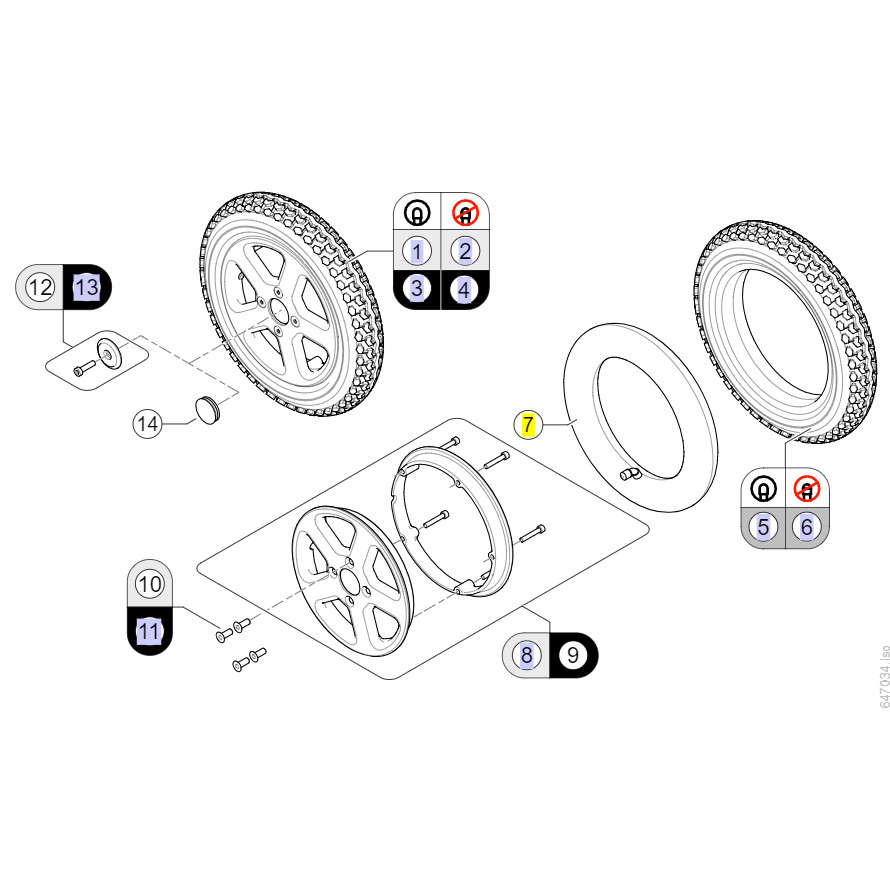 12 13

1 2
3 4

14

7

5 6

10
11

8 9

647034.iso