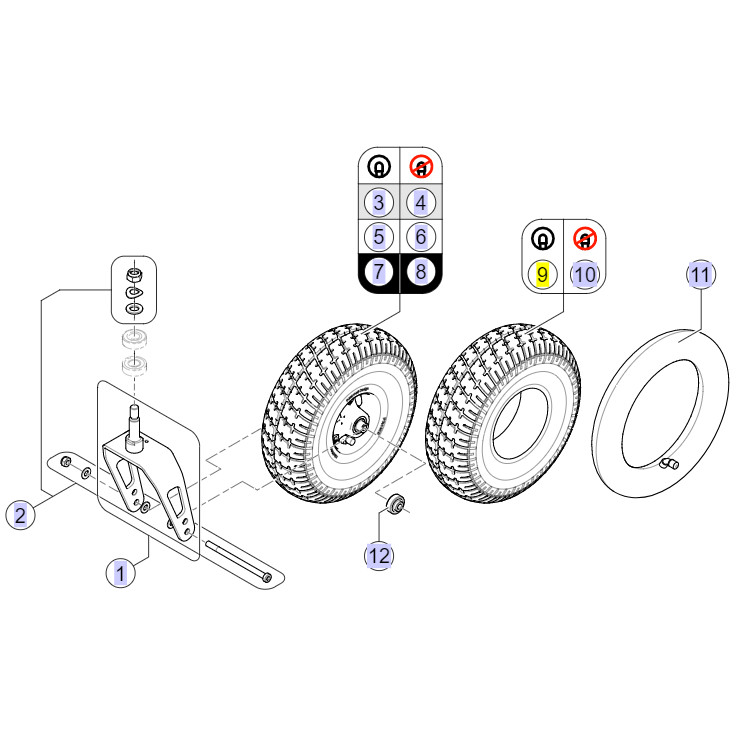 3
4
5
6
7
8
9
10
11
2
1
12