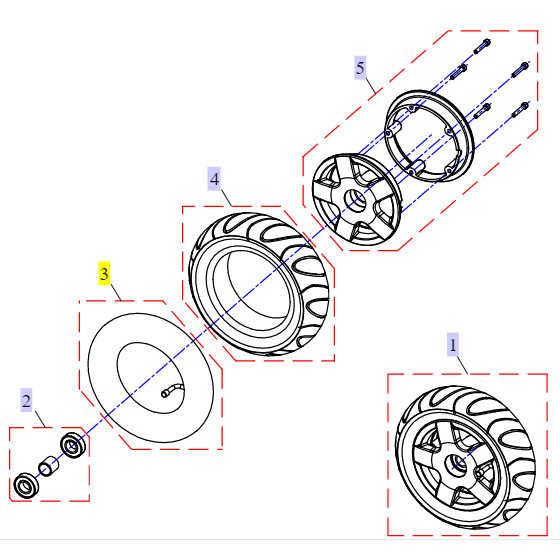 5

4

3

1

2